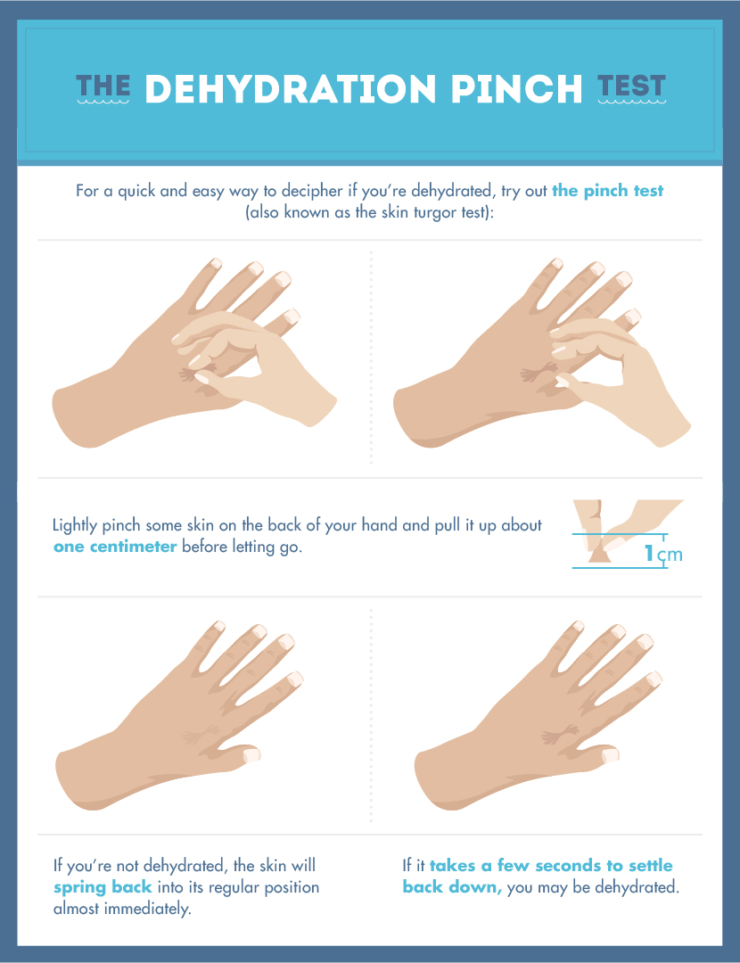 THE DEHYDRATION PINCH TEST

For a quick and easy way to decipher if you're dehydrated, try out the pinch test (also known as the skin turgor test):

Lightly pinch some skin on the back of your hand and pull it up about one centimeter before letting go.

1cm

If you're not dehydrated, the skin will spring back into its regular position almost immediately.

If it takes a few seconds to settle back down, you may be dehydrated.